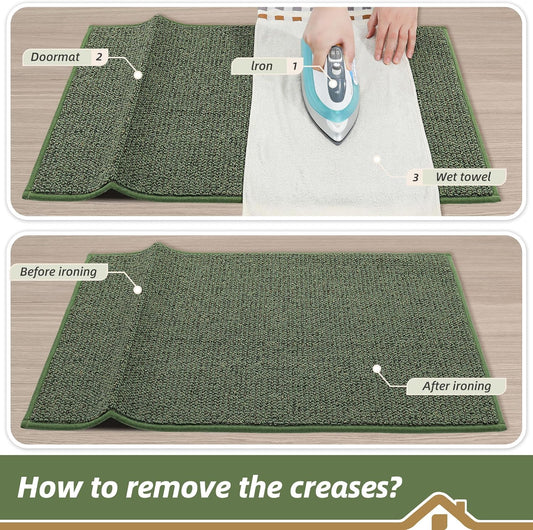 Doormat 2

Iron 1

3 Wet towel

Before ironing

After ironing

How to remove the creases?