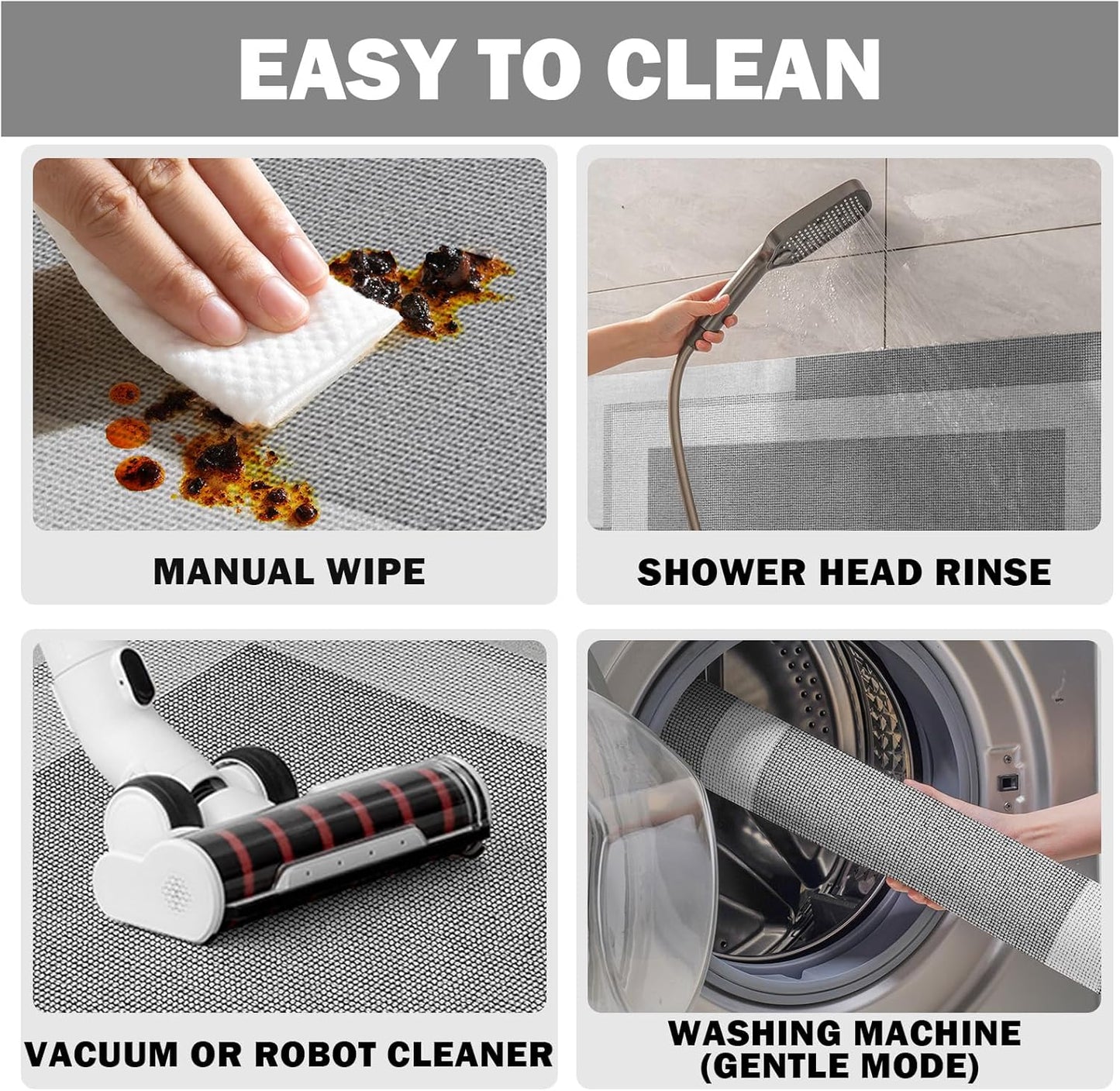 EASY TO CLEAN

MANUAL WIPE

SHOWER HEAD RINSE

VACUUM OR ROBOT CLEANER

WASHING MACHINE (GENTLE MODE)